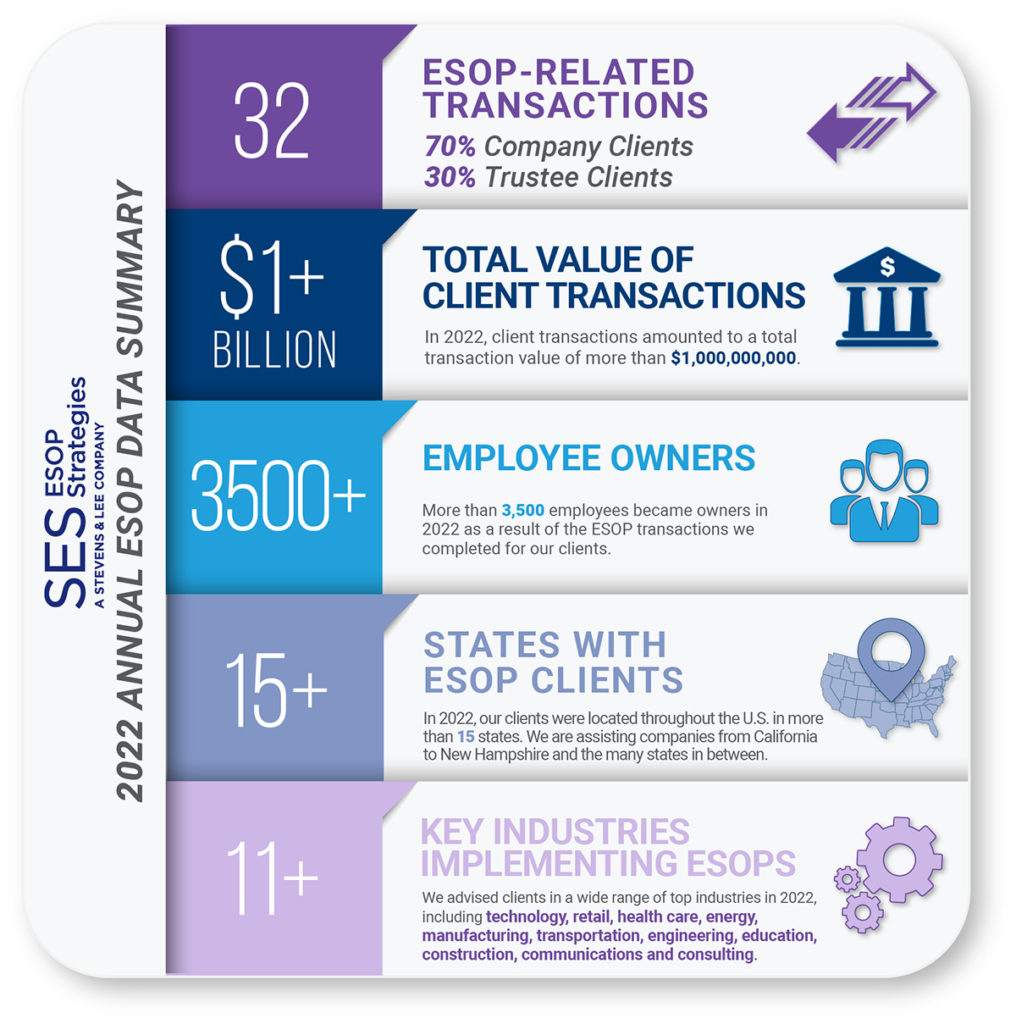 SES ESOP Strategies
A STEVENS & LEE COMPANY

2022 ANNUAL ESOP DATA SUMMARY

32

ESOP-RELATED TRANSACTIONS

70% Company Clients
30% Trustee Clients

$1+ BILLION

TOTAL VALUE OF CLIENT TRANSACTIONS

$

In 2022, client transactions amounted to a total transaction value of more than $1,000,000,000.

3500+

EMPLOYEE OWNERS

More than 3,500 employees became owners in 2022 as a result of the ESOP transactions we completed for our clients.

15+

STATES WITH ESOP CLIENTS

In 2022, our clients were located throughout the U.S. in more than 15 states. We are assisting companies from California to New Hampshire and the many states in between.

11+

KEY INDUSTRIES IMPLEMENTING ESOPS

We advised clients in a wide range of top industries in 2022, including technology, retail, health care, energy, manufacturing, transportation, engineering, education, construction, communications and consulting.